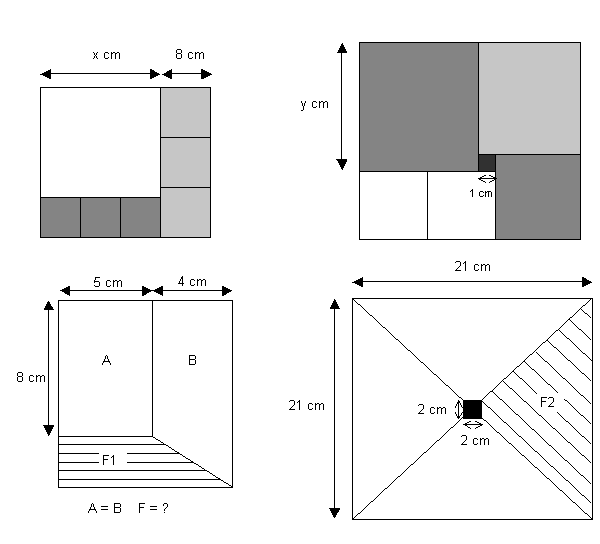 x cm
8 cm

y cm
1 cm

5 cm
4 cm
8 cm
A
B
F1
A = B F = ?

21 cm
21 cm
2 cm
2 cm
F2