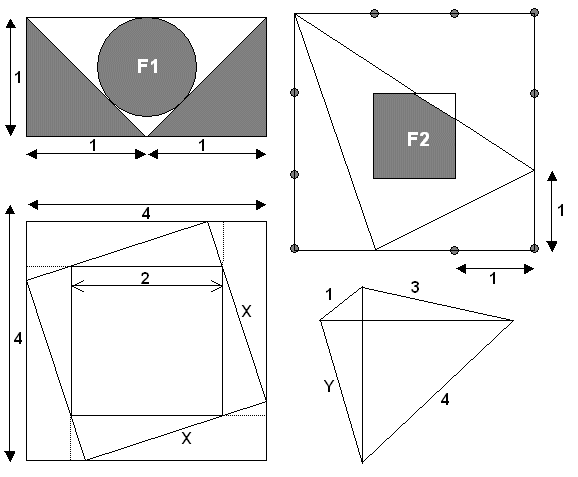 1
F1
1
1

F2
1
1

4
4
2
X
X

1
3
Y
4